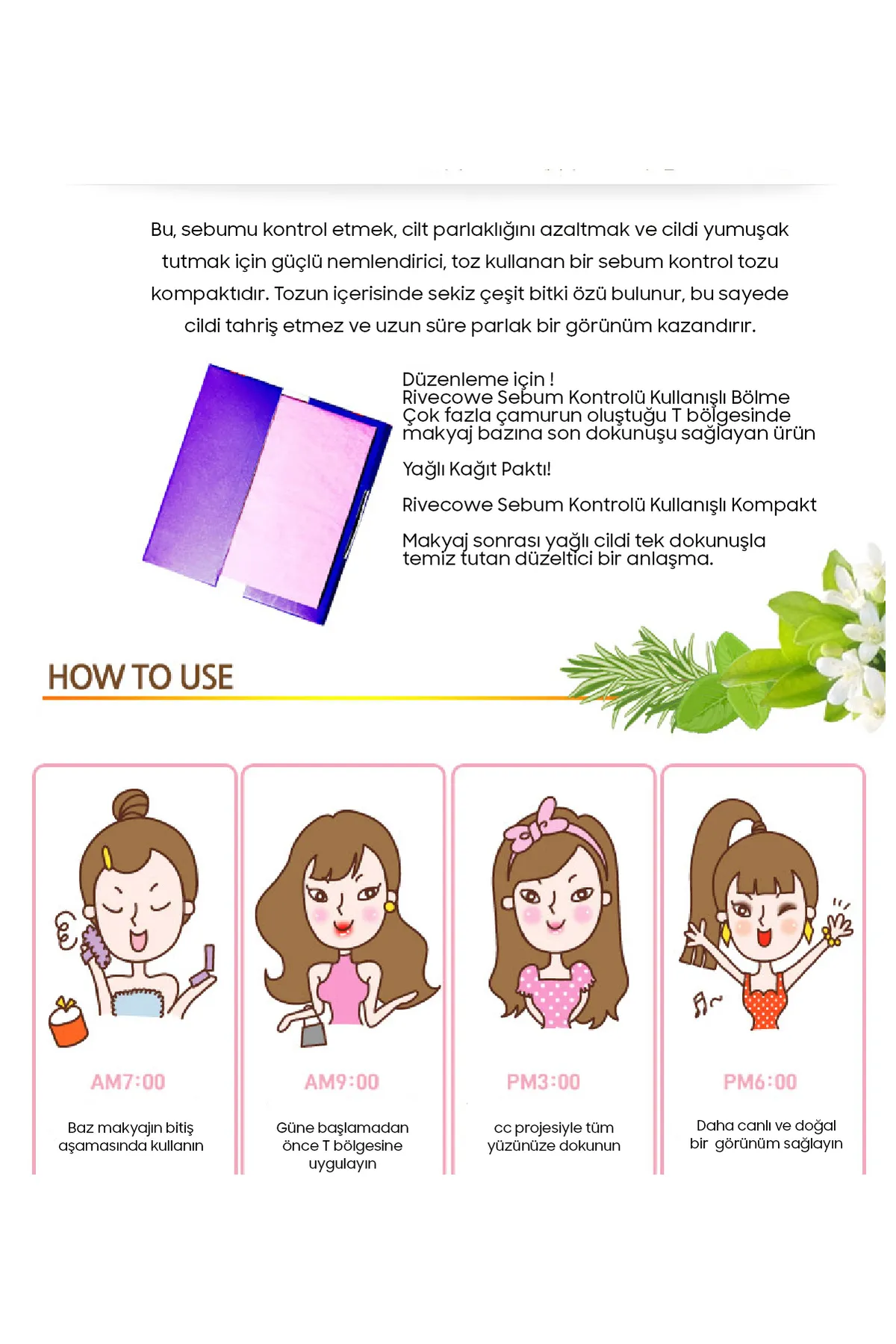 Bu, sebumu kontrol etmek, cilt parlaklığını azaltmak ve cildi yumuşak tutmak için güçlü nemlendirici, toz kullanan bir sebum kontrol tozu kompaktıdır. Tozun içerisinde sekiz çeşit bitki özü bulunur, bu sayede cildi tahriş etmez ve uzun süre parlak bir görünüm kazandırır.

Düzenleme için !
Rivecowe Sebum Kontrolü Kullanışlı Bölme
Çok fazla çamurun oluştuğu T bölgesinde makyaj bazına son dokunuşu sağlayan ürün

Yağlı Kağıt Paktı!

Rivecowe Sebum Kontrolü Kullanışlı Kompakt

Makyaj sonrası yağlı cildi tek dokunuşla temiz tutan düzeltici bir anlaşma.

HOW TO USE

AM7:00

Baz makyajın bitiş aşamasında kullanın

AM9:00

Güne başlamadan önce T bölgesine uygulayın

PM3:00

cc projesiyle tüm yüzünüze dokunun

PM6:00

Daha canlı ve doğal bir görünüm sağlayın